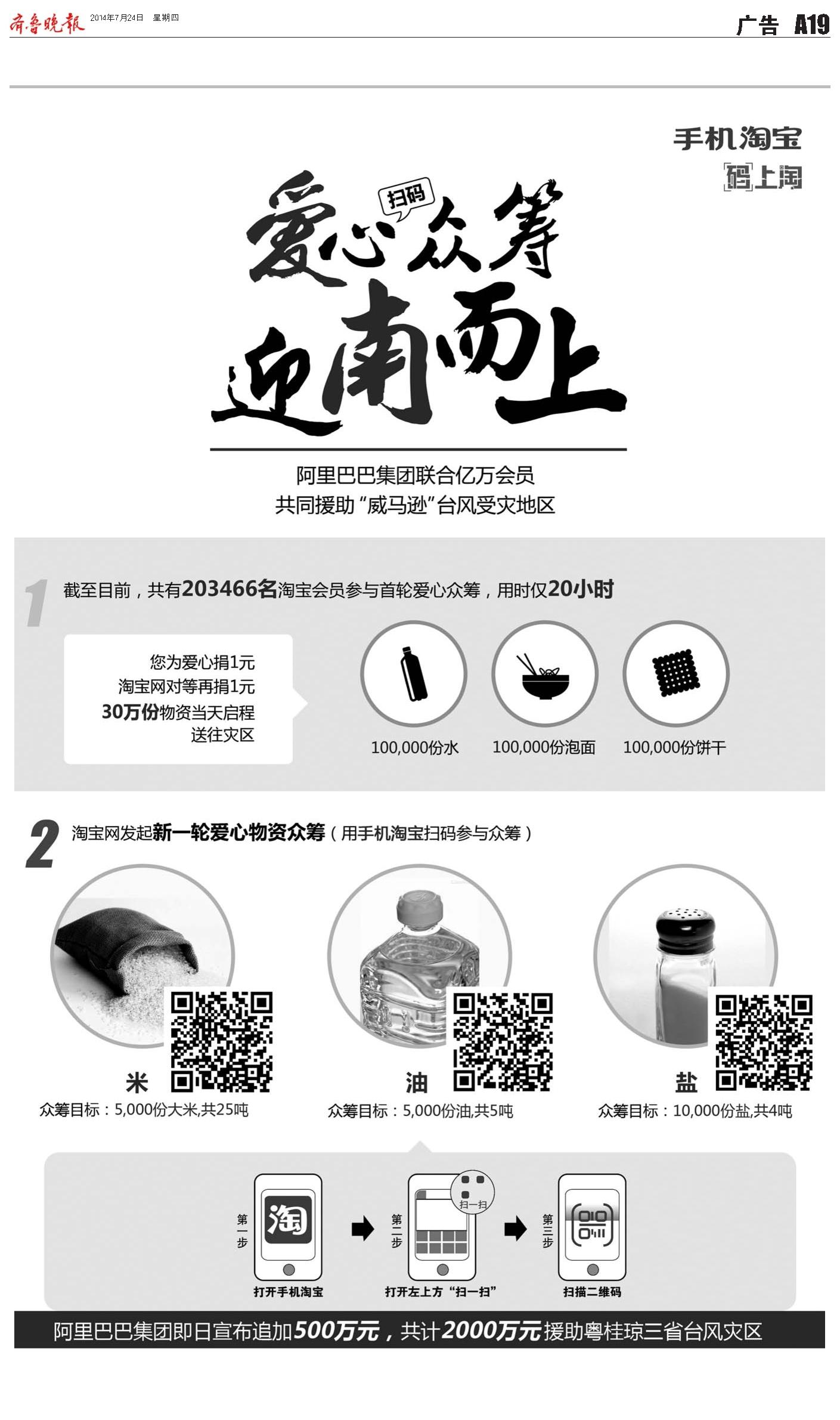 齐鲁晚报 2014年7月24日 星期四

广告 A19

手机淘宝
码上淘

扫码
爱心众筹
迎南而上

阿里巴巴集团联合亿万会员
共同援助“威马逊”台风受灾地区

1 截至目前，共有203466名淘宝会员参与首轮爱心众筹，用时仅20小时

您为爱心捐1元
淘宝网对等再捐1元
30万份物资当天启程
送往灾区

100,000份水
100,000份泡面
100,000份饼干

2 淘宝网发起新一轮爱心物资众筹（用手机淘宝扫码参与众筹）

米
众筹目标：5,000份大米,共25吨

油
众筹目标：5,000份油,共5吨

盐
众筹目标：10,000份盐,共4吨

第一步
淘
打开手机淘宝

第二步
扫一扫
打开左上方“扫一扫”

第三步
扫描二维码

阿里巴巴集团即日宣布追加500万元，共计2000万元援助粤桂琼三省台风灾区